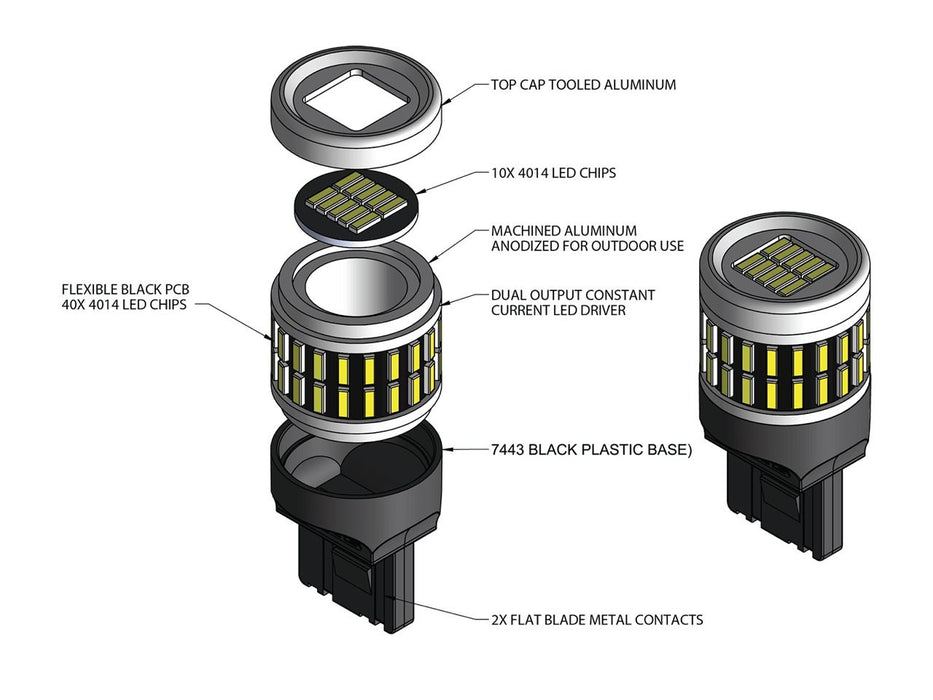 TOP CAP TOOLED ALUMINUM

10X 4014 LED CHIPS

MACHINED ALUMINUM
ANODIZED FOR OUTDOOR USE

FLEXIBLE BLACK PCB
40X 4014 LED CHIPS

DUAL OUTPUT CONSTANT
CURRENT LED DRIVER

7443 BLACK PLASTIC BASE)

2X FLAT BLADE METAL CONTACTS