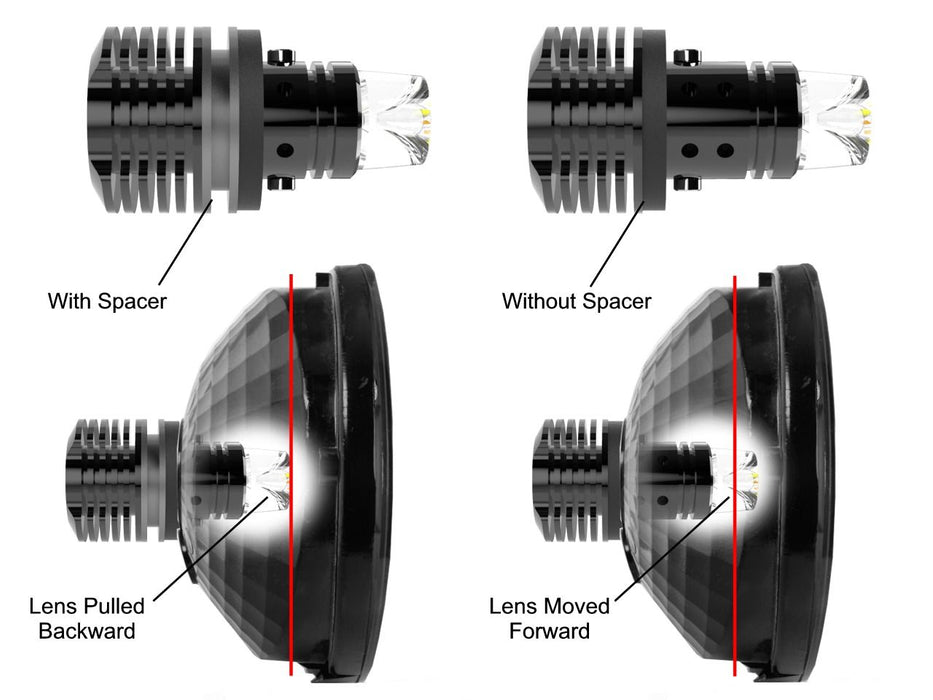 With Spacer

Without Spacer

Lens Pulled Backward

Lens Moved Forward