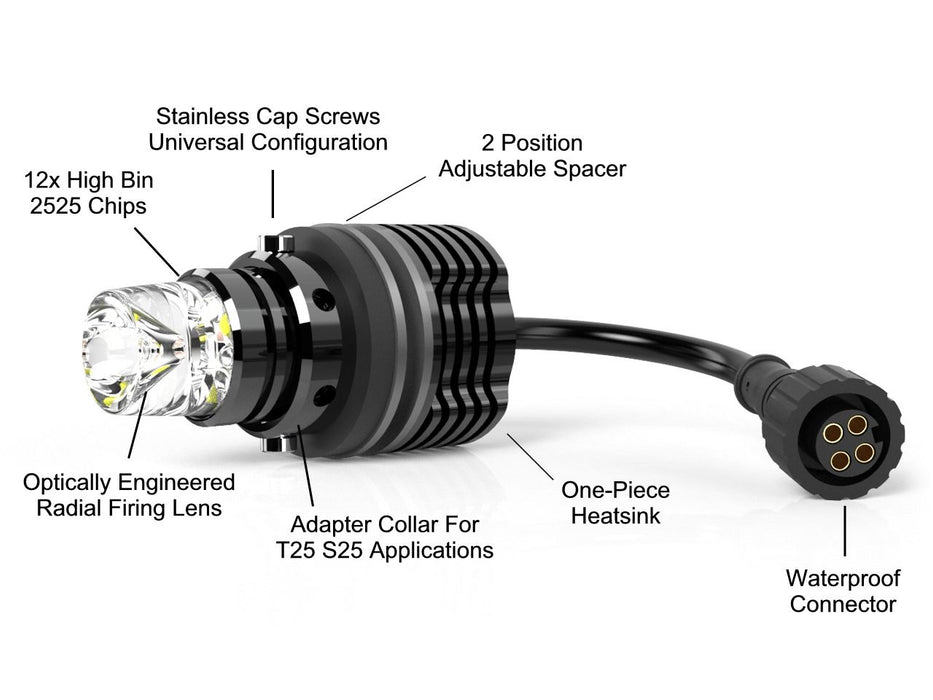 Stainless Cap Screws
Universal Configuration

2 Position
Adjustable Spacer

12x High Bin
2525 Chips

Optically Engineered
Radial Firing Lens

Adapter Collar For
T25 S25 Applications

One-Piece
Heatsink

Waterproof
Connector