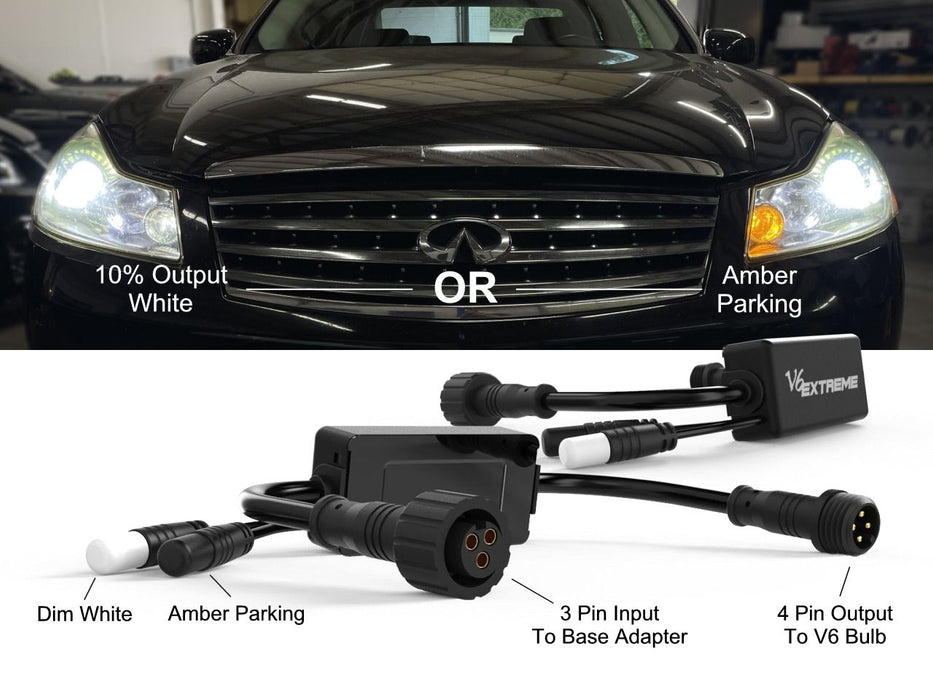 10% Output White

OR

Amber Parking

V6 EXTREME

Dim White

Amber Parking

3 Pin Input To Base Adapter

4 Pin Output To V6 Bulb