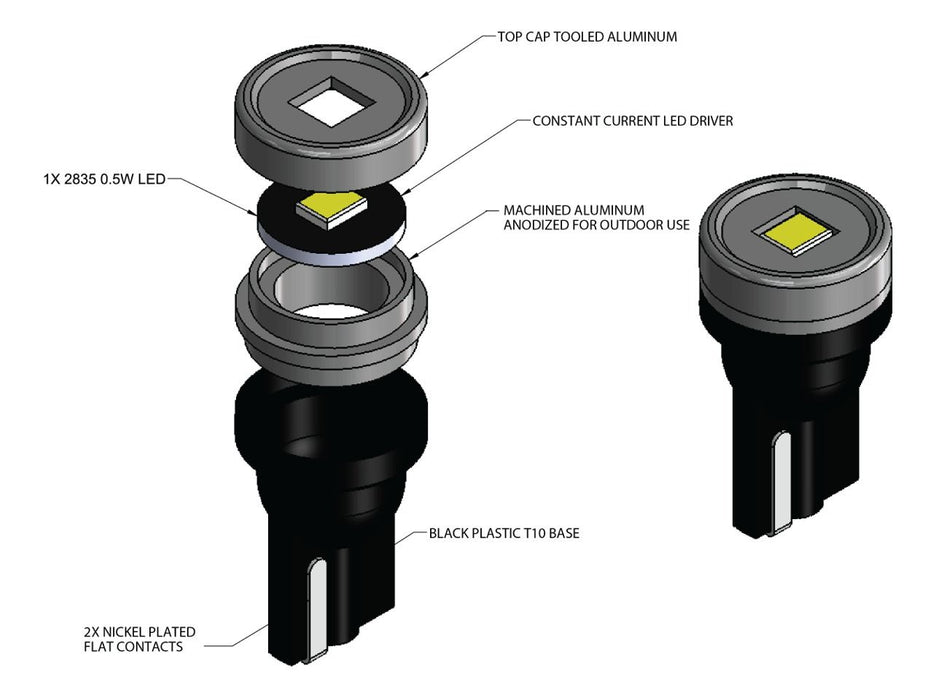 TOP CAP TOOLED ALUMINUM

CONSTANT CURRENT LED DRIVER

1X 2835 0.5W LED

MACHINED ALUMINUM
ANODIZED FOR OUTDOOR USE

BLACK PLASTIC T10 BASE

2X NICKEL PLATED
FLAT CONTACTS