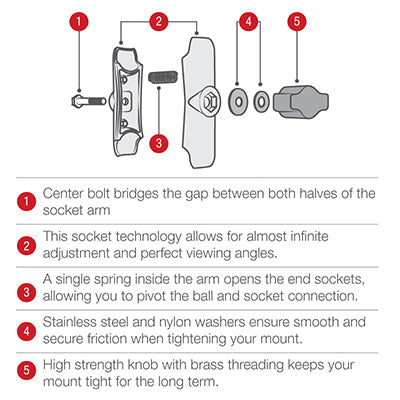 1 2 4 5

3

1 Center bolt bridges the gap between both halves of the socket arm

2 This socket technology allows for almost infinite adjustment and perfect viewing angles.

3 A single spring inside the arm opens the end sockets, allowing you to pivot the ball and socket connection.

4 Stainless steel and nylon washers ensure smooth and secure friction when tightening your mount.

5 High strength knob with brass threading keeps your mount tight for the long term.