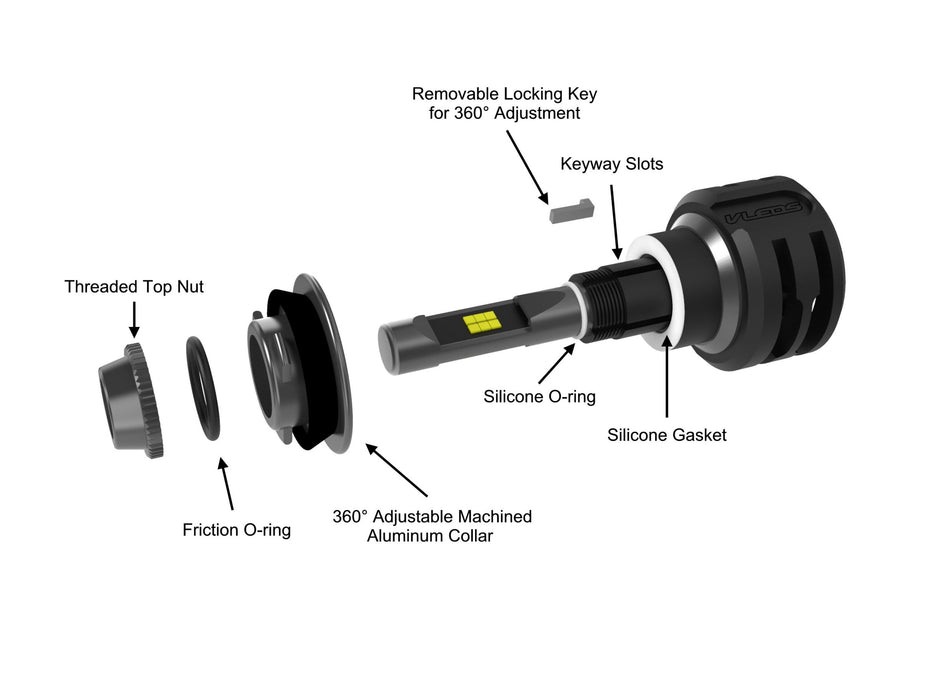 Removable Locking Key
for 360° Adjustment

Keyway Slots

VLEDS

Threaded Top Nut

Silicone O-ring

Silicone Gasket

Friction O-ring

360° Adjustable Machined
Aluminum Collar