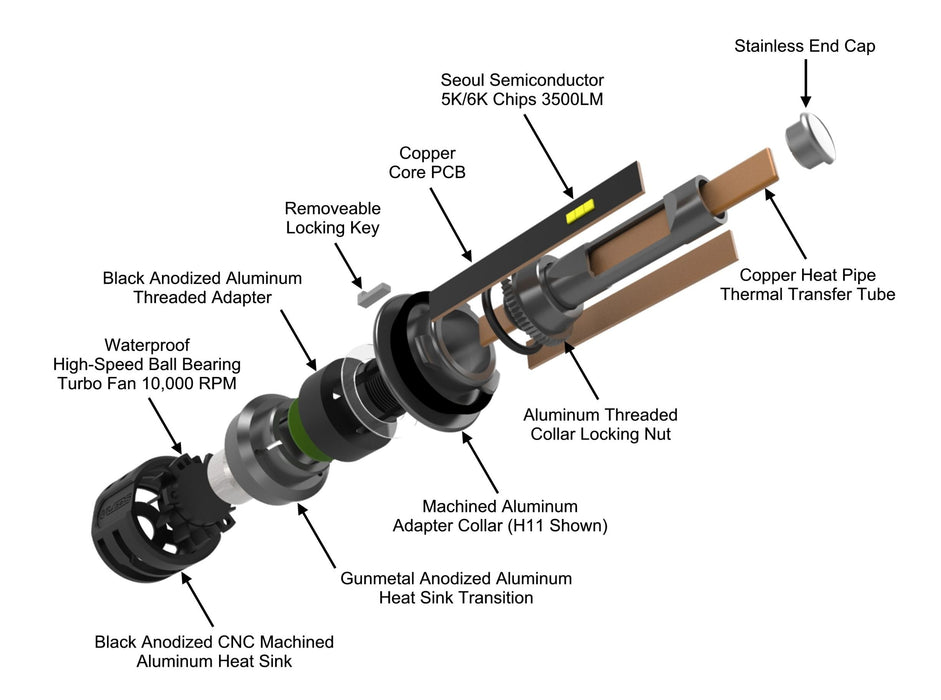 Stainless End Cap

Seoul Semiconductor
5K/6K Chips 3500LM

Copper
Core PCB

Removeable
Locking Key

Black Anodized Aluminum
Threaded Adapter

Waterproof
High-Speed Ball Bearing
Turbo Fan 10,000 RPM

Copper Heat Pipe
Thermal Transfer Tube

Aluminum Threaded
Collar Locking Nut

Machined Aluminum
Adapter Collar (H11 Shown)

Gunmetal Anodized Aluminum
Heat Sink Transition

Black Anodized CNC Machined
Aluminum Heat Sink